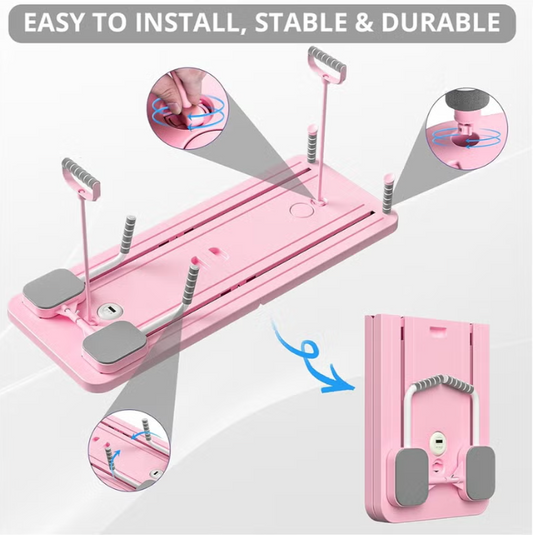 EASY TO INSTALL, STABLE & DURABLE